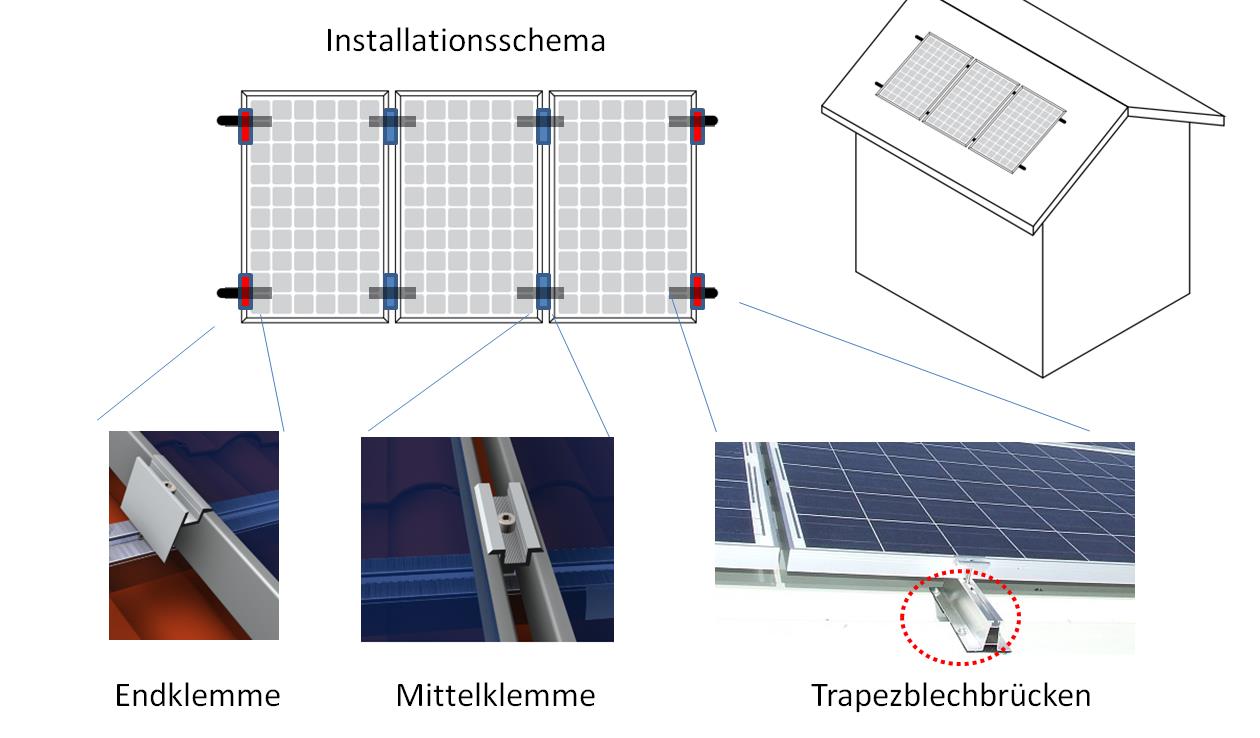 Installationsschema

Endklemme

Mittelklemme

Trapezblechbrücken