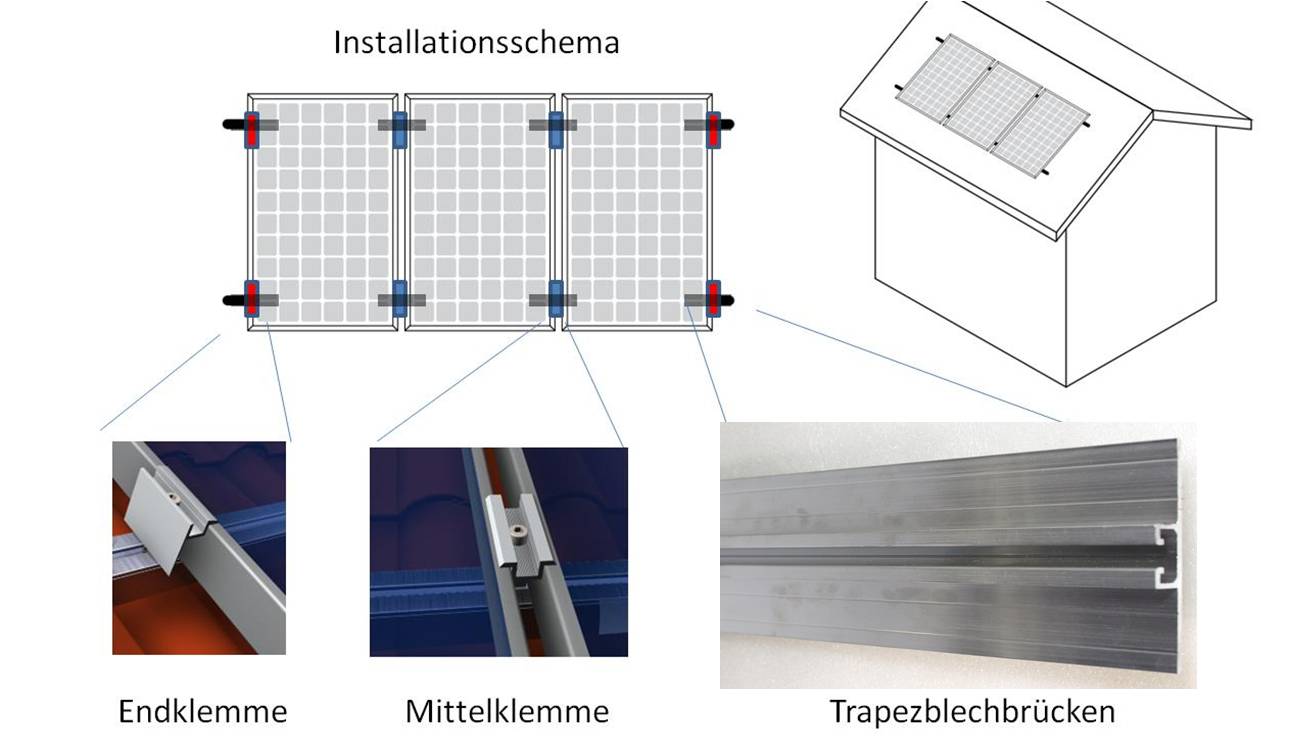 Installationsschema

Endklemme

Mittelklemme

Trapezblechbrücken